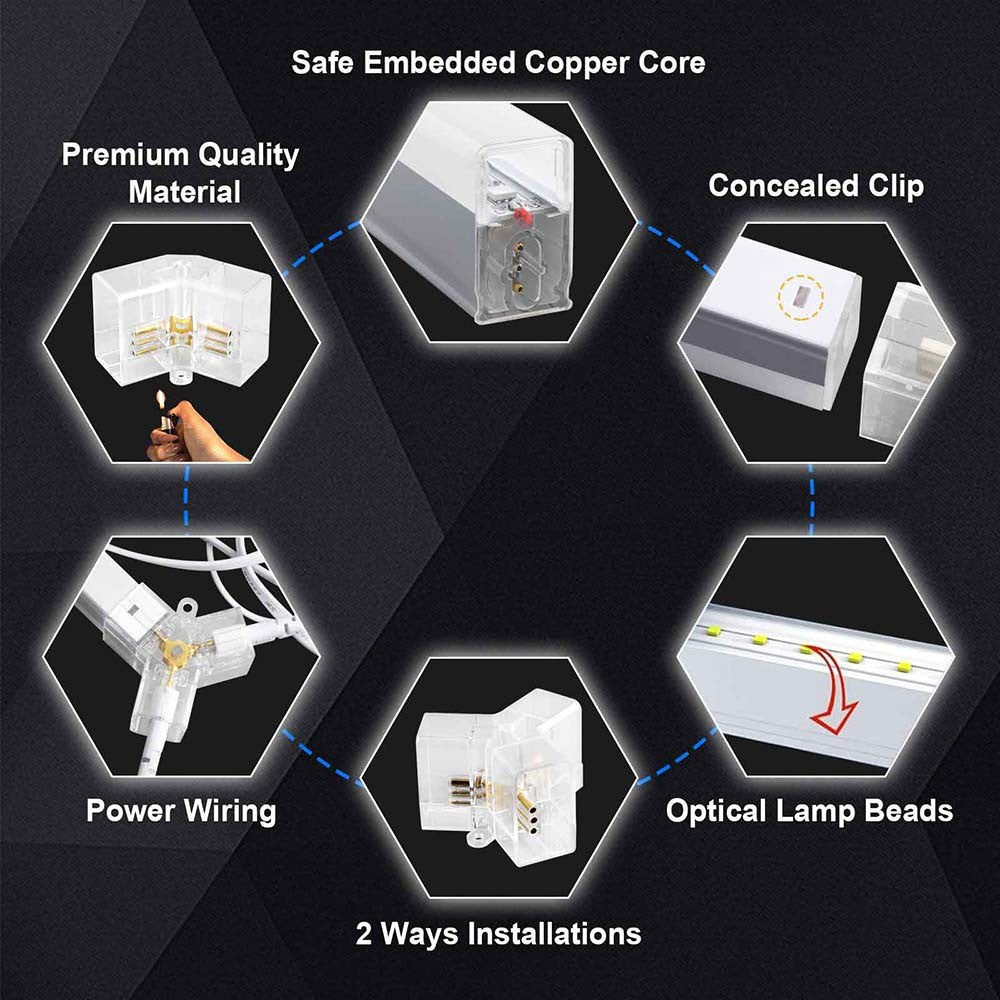 Safe Embedded Copper Core

Premium Quality Material

Concealed Clip

Power Wiring

Optical Lamp Beads

2 Ways Installations